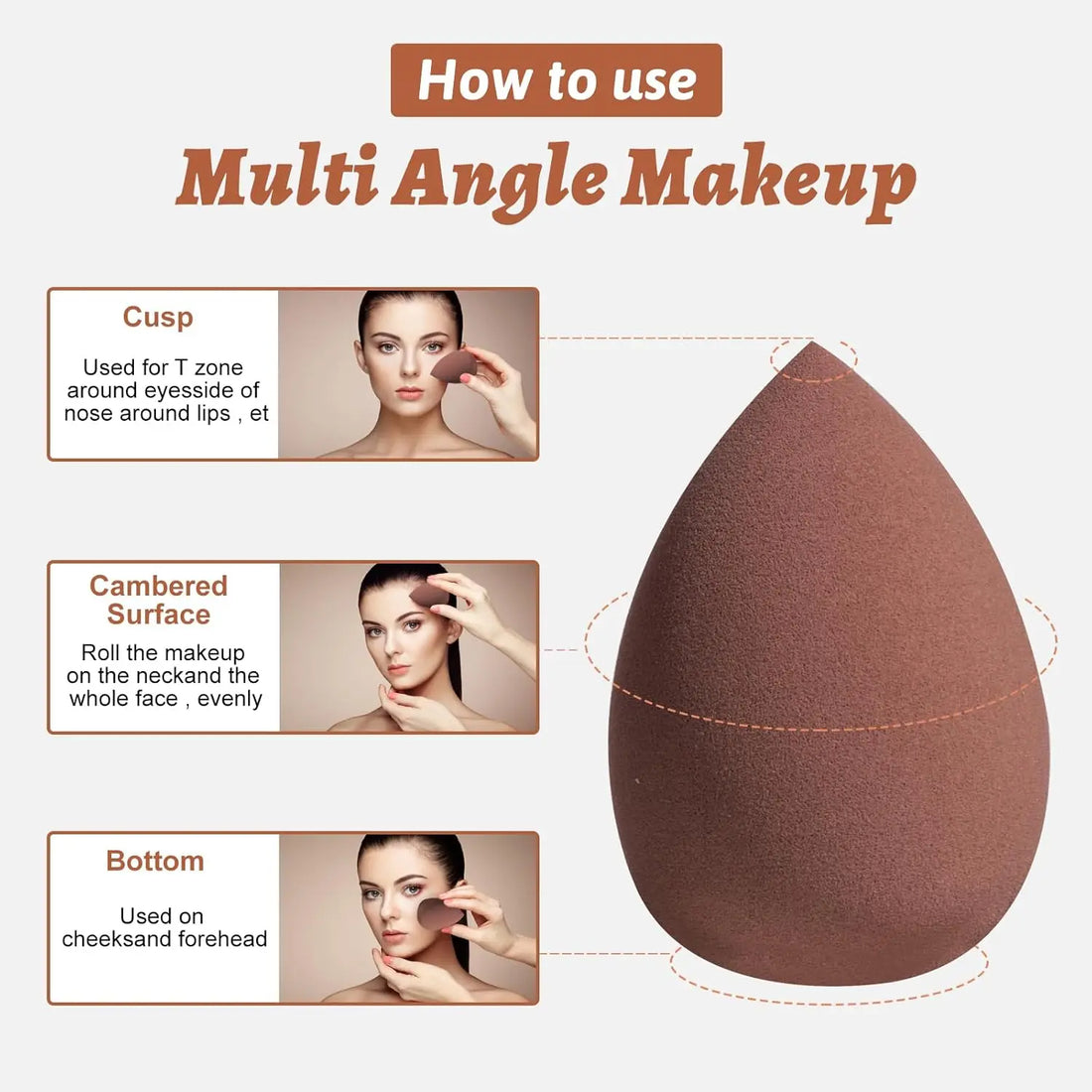 How to use

Multi Angle Makeup

Cusp

Used for T zone around eyesside of nose around lips , et

Cambered Surface

Roll the makeup on the neckand the whole face , evenly

Bottom

Used on cheeksand forehead