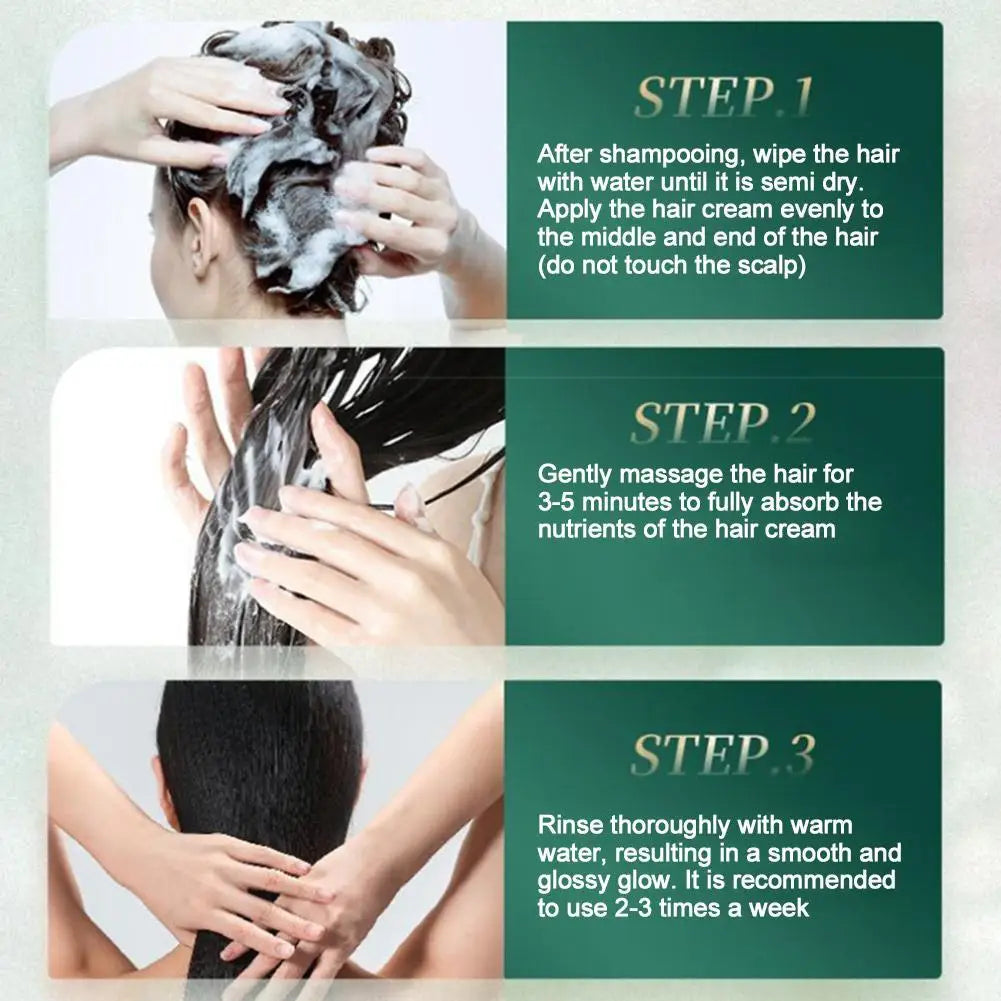 STEP.1

After shampooing, wipe the hair with water until it is semi dry. Apply the hair cream evenly to the middle and end of the hair (do not touch the scalp)

STEP.2

Gently massage the hair for 3-5 minutes to fully absorb the nutrients of the hair cream

STEP.3

Rinse thoroughly with warm water, resulting in a smooth and glossy glow. It is recommended to use 2-3 times a week