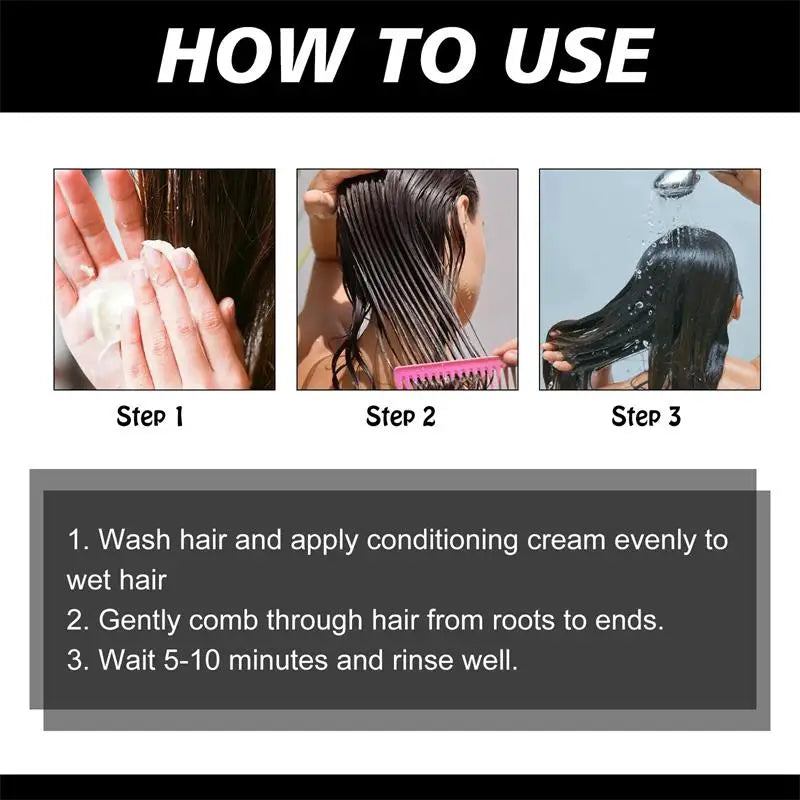 HOW TO USE

Step 1

Step 2

Step 3

1. Wash hair and apply conditioning cream evenly to wet hair
2. Gently comb through hair from roots to ends.
3. Wait 5-10 minutes and rinse well.