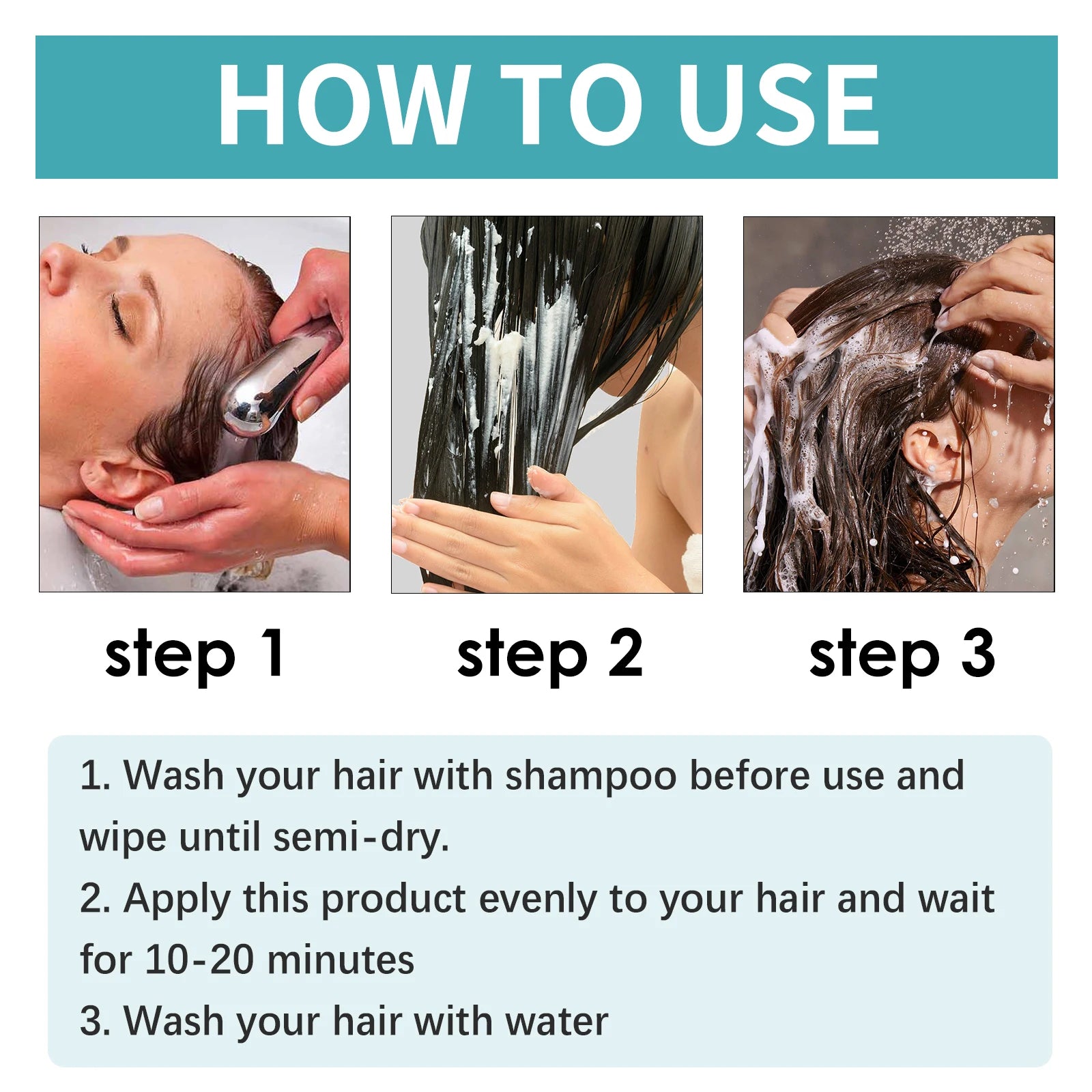 HOW TO USE

step 1

step 2

step 3

1. Wash your hair with shampoo before use and wipe until semi-dry.

2. Apply this product evenly to your hair and wait for 10-20 minutes

3. Wash your hair with water