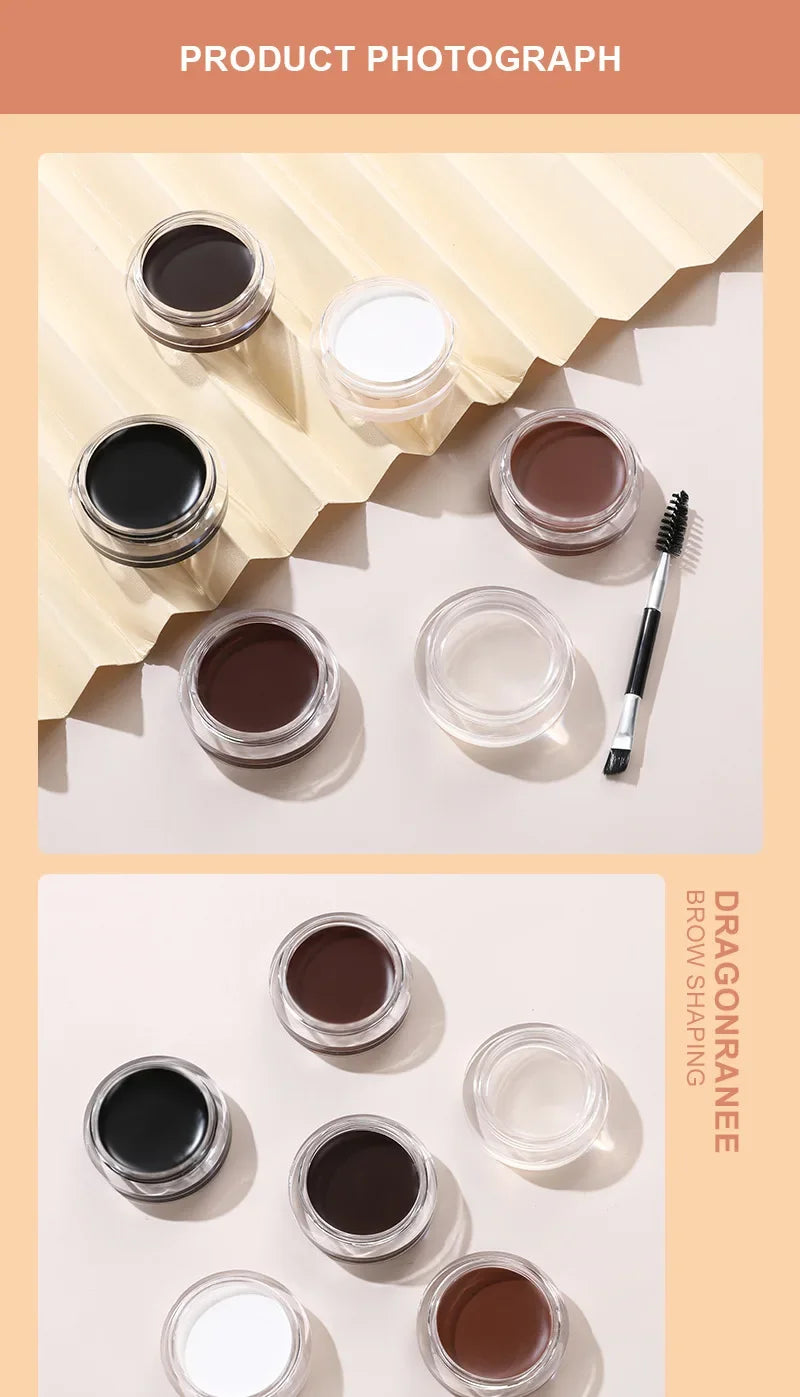 PRODUCT PHOTOGRAPH

DRAGONRANEE
BROW SHAPING