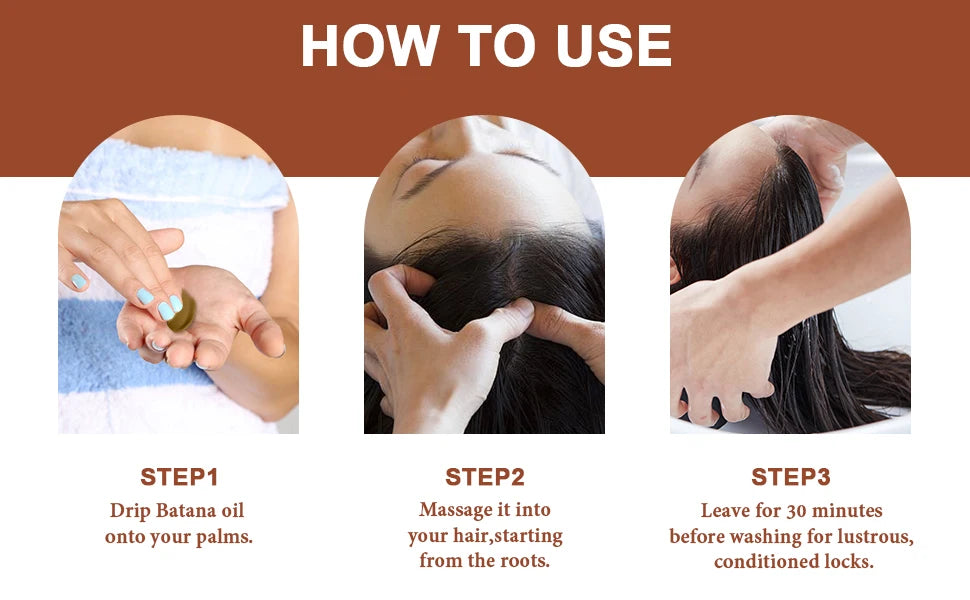 HOW TO USE

STEP1
Drip Batana oil onto your palms.

STEP2
Massage it into your hair,starting from the roots.

STEP3
Leave for 30 minutes before washing for lustrous, conditioned locks.